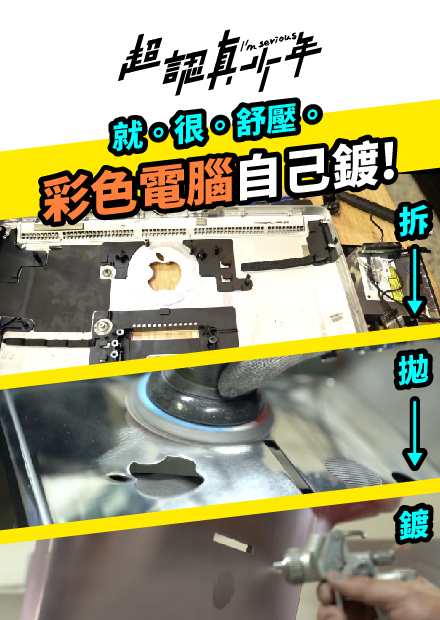 超認真少年 I'm serious

就。很。舒壓。

彩色電腦自己鍍!

拆

拋

鍍